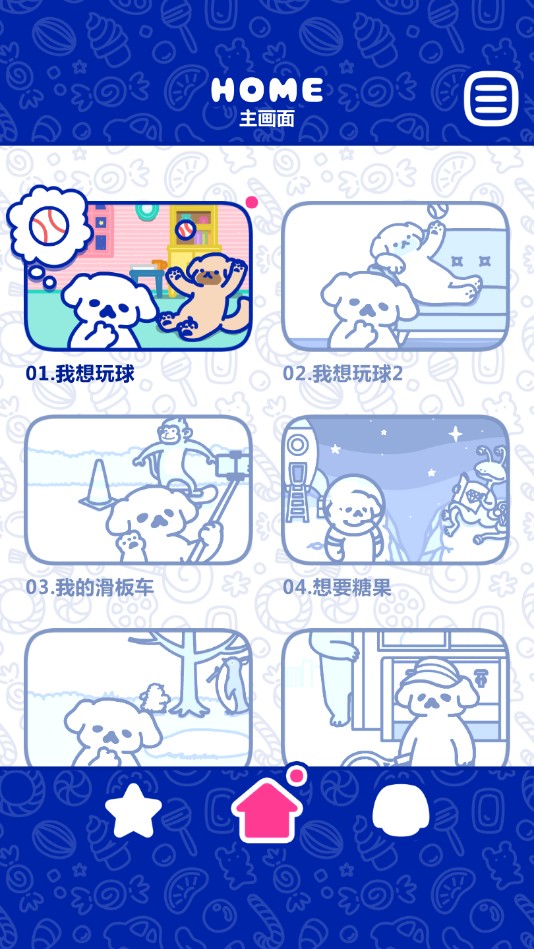 HOME
主画面

01.我想玩球

02.我想玩球2

03.我的滑板车

04.想要糖果